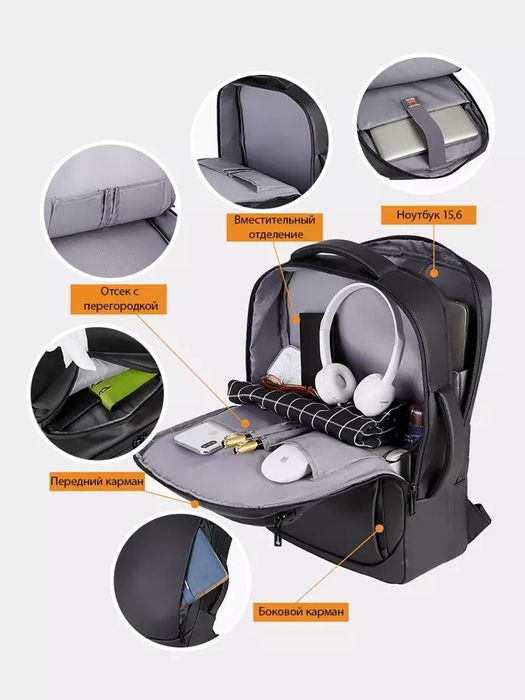 Вместительный отделение

Ноутбук 15,6

Отсек с перегородкой

Передний карман

Боковой карман