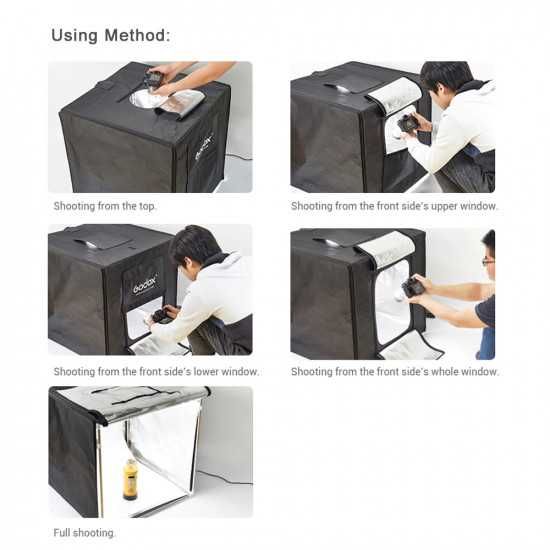 Using Method:

Godox

Shooting from the top.

Shooting from the front side's upper window.

Godox

Shooting from the front side's lower window.

Shooting from the front side's whole window.

Full shooting.