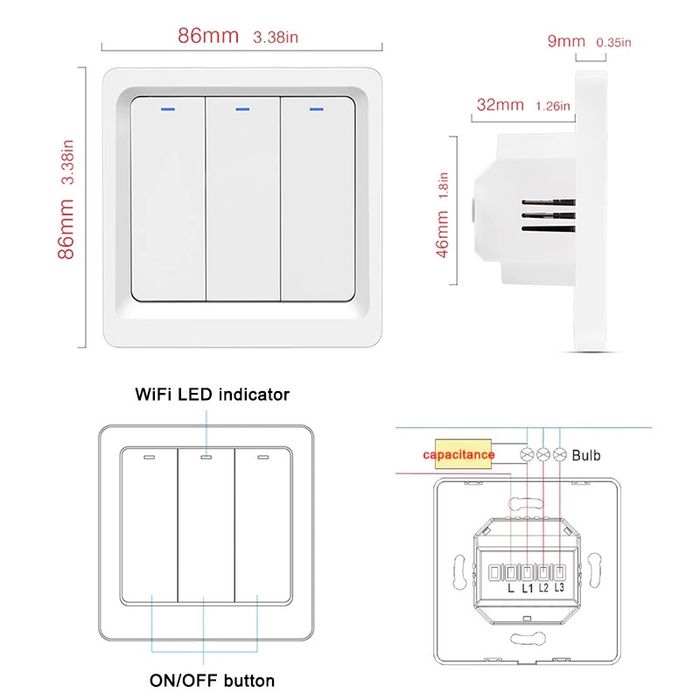 86mm 3.38in

86mm 3.38in

9mm 0.35in

32mm 1.26in

46mm 1.8in

WiFi LED indicator

ON/OFF button

capacitance

Bulb

L L1 L2 L3