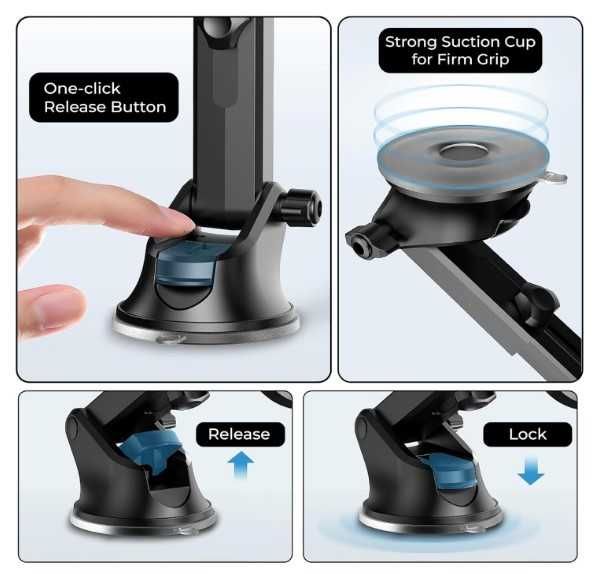 One-click Release Button

Strong Suction Cup for Firm Grip

Release

Lock