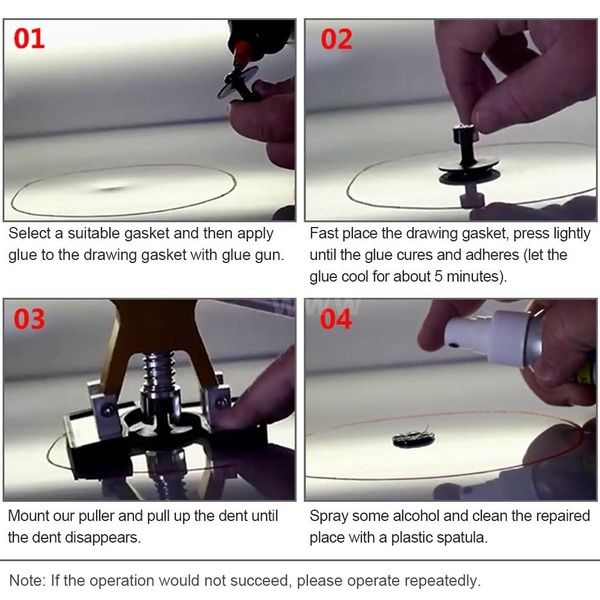 01

Select a suitable gasket and then apply glue to the drawing gasket with glue gun.

02

Fast place the drawing gasket, press lightly until the glue cures and adheres (let the glue cool for about 5 minutes).

03

Mount our puller and pull up the dent until the dent disappears.

04

Spray some alcohol and clean the repaired place with a plastic spatula.

Note: If the operation would not succeed, please operate repeatedly.