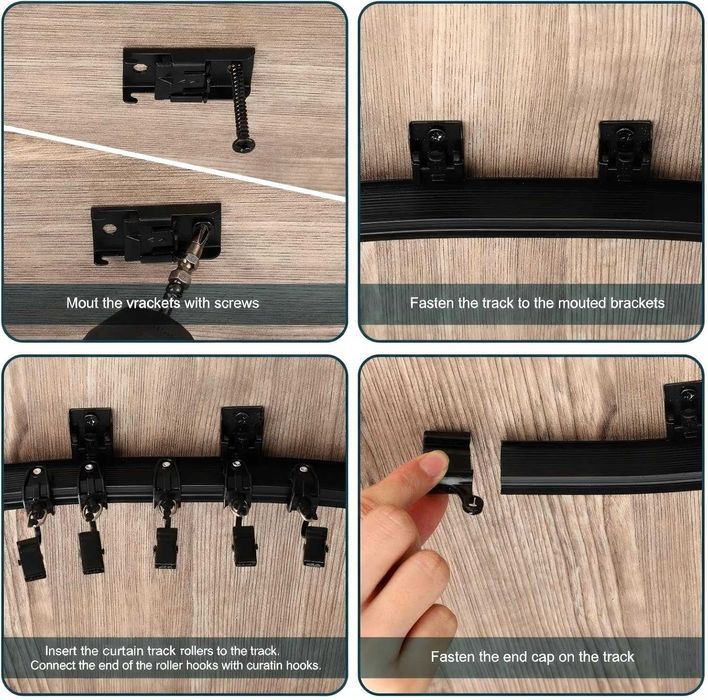 Mout the vrackets with screws

Fasten the track to the mouted brackets

Insert the curtain track rollers to the track.
Connect the end of the roller hooks with curatin hooks.

Fasten the end cap on the track