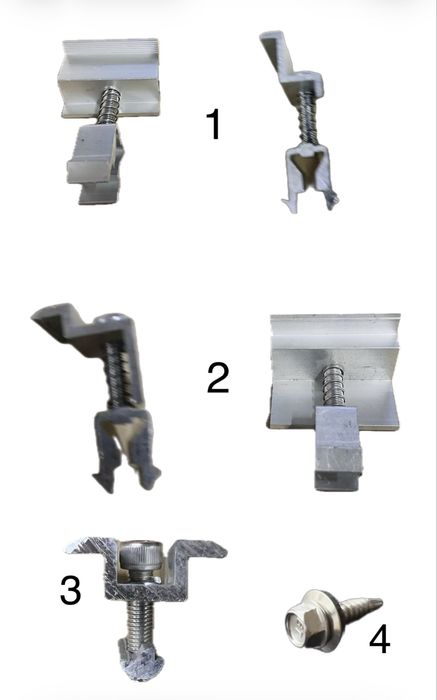 1

2

3

4