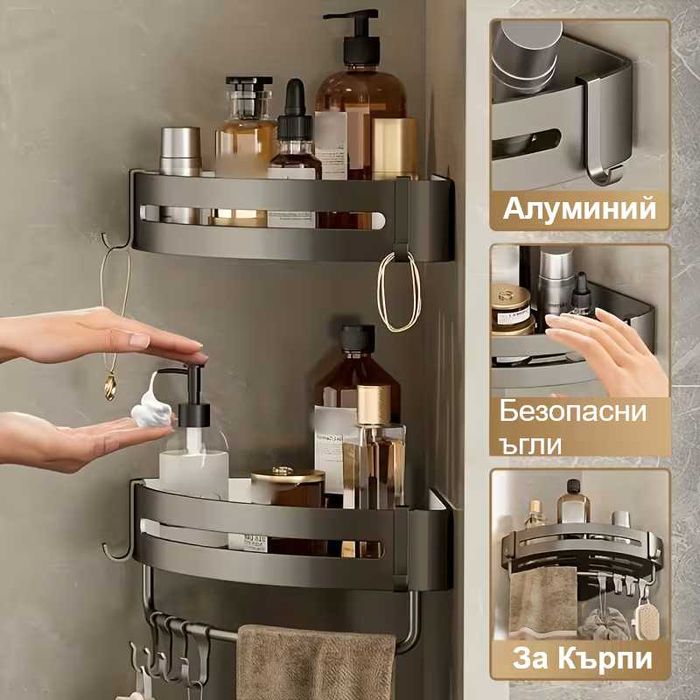 Алуминий

Безопасни ъгли

За Кърпи