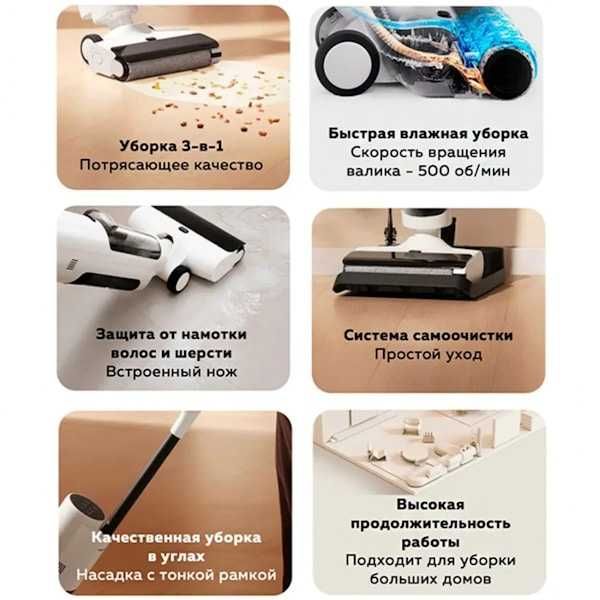 Уборка 3-в-1
Потрясающее качество

Быстрая влажная уборка
Скорость вращения валика - 500 об/мин

Защита от намотки волос и шерсти
Встроенный нож

Система самоочистки
Простой уход

Качественная уборка в углах
Насадка с тонкой рамкой

Высокая продолжительность работы
Подходит для уборки больших домов