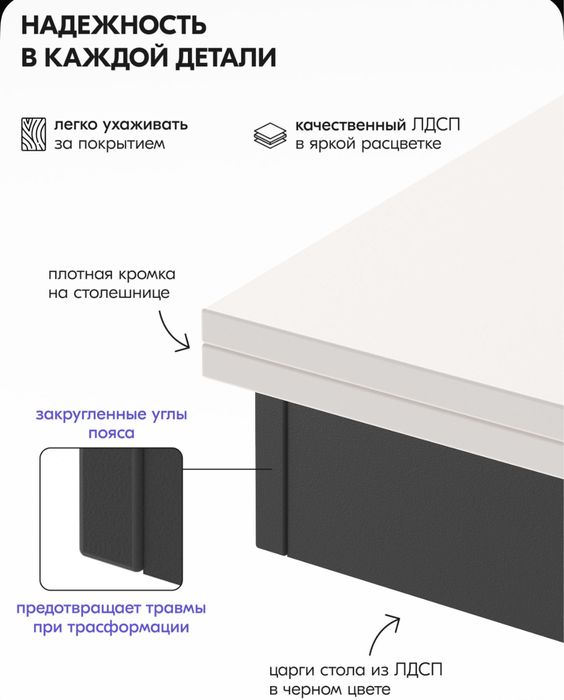 НАДЕЖНОСТЬ
В КАЖДОЙ ДЕТАЛИ

легко ухаживать за покрытием

качественный ЛДСП в яркой расцветке

плотная кромка на столешнице

закругленные углы пояса

предотвращает травмы при трасформации

царги стола из ЛДСП в черном цвете