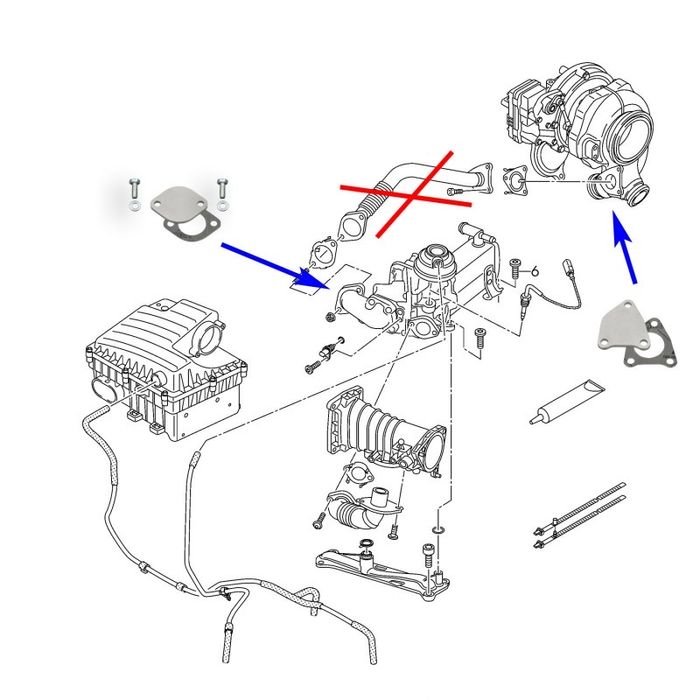 6