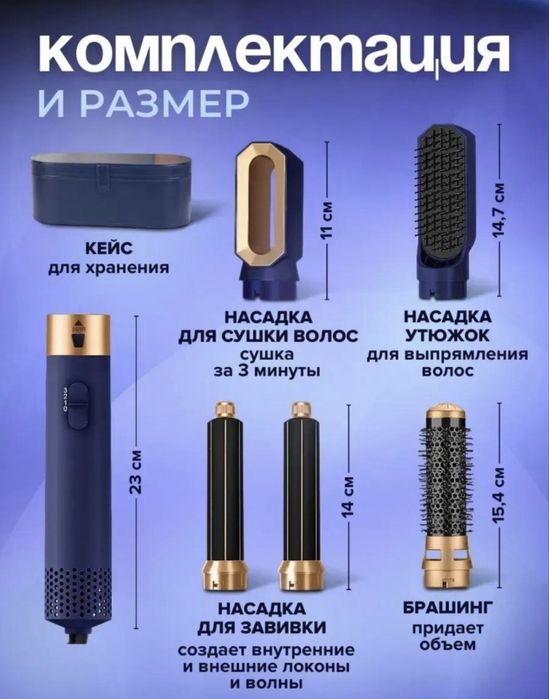 комплектация
И РАЗМЕР

КЕЙС
для хранения

11 см

НАСАДКА
ДЛЯ СУШКИ ВОЛОС
сушка
за 3 минуты

14,7 см

НАСАДКА
УТЮЖОК
для выпрямления волос

23 см

14 см

НАСАДКА
ДЛЯ ЗАВИВКИ
создает внутренние и внешние локоны и волны

15,4 см

БРАШИНГ
придает объем