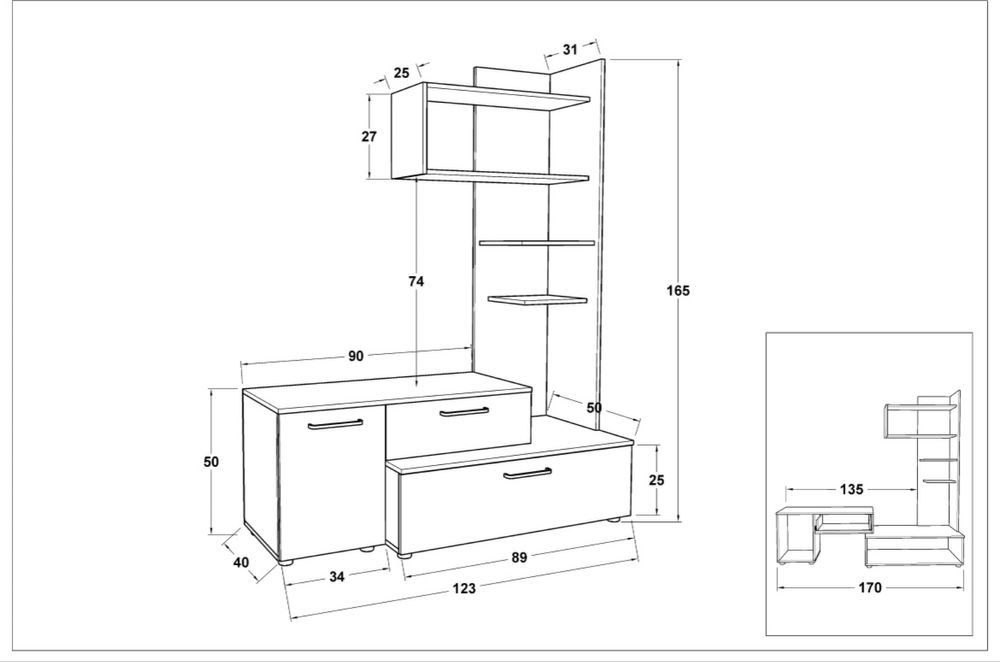 31
25
27
74
165
90
50
50
25
40
34
89
123
135
170