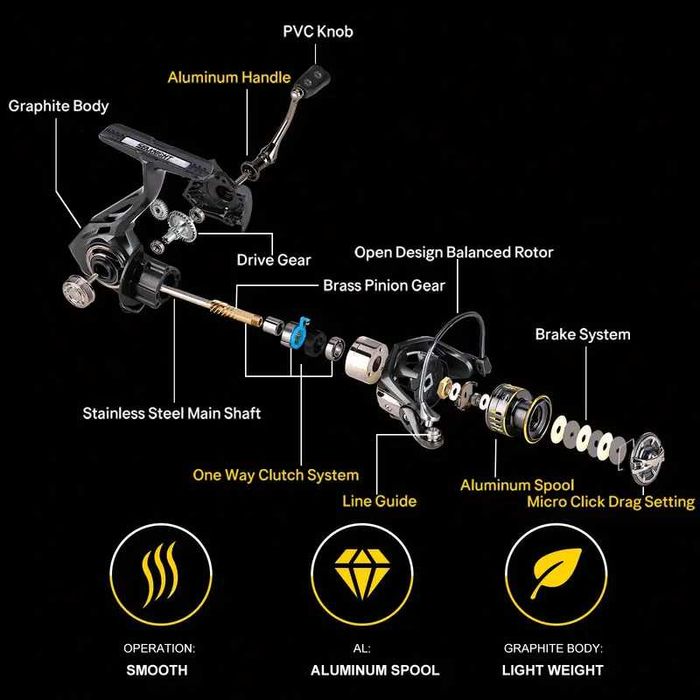 PVC Knob

Aluminum Handle

Graphite Body

SEAKNIGHT

Drive Gear

Open Design Balanced Rotor

Brass Pinion Gear

Brake System

Stainless Steel Main Shaft

One Way Clutch System

Line Guide

Aluminum Spool

Micro Click Drag Setting

OPERATION:
SMOOTH

AL:
ALUMINUM SPOOL

GRAPHITE BODY:
LIGHT WEIGHT