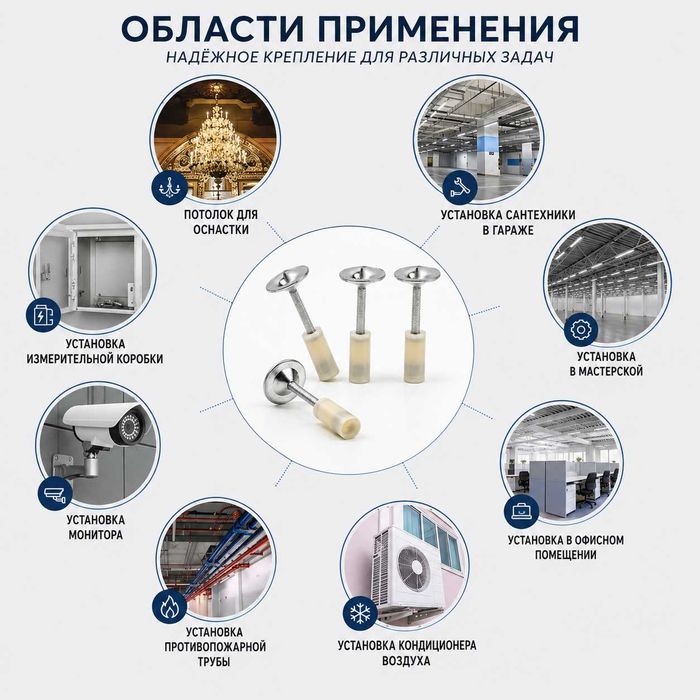 ОБЛАСТИ ПРИМЕНЕНИЯ
НАДЁЖНОЕ КРЕПЛЕНИЕ ДЛЯ РАЗЛИЧНЫХ ЗАДАЧ

ПОТОЛОК ДЛЯ ОСНАСТКИ

УСТАНОВКА САНТЕХНИКИ В ГАРАЖЕ

УСТАНОВКА ИЗМЕРИТЕЛЬНОЙ КОРОБКИ

УСТАНОВКА В МАСТЕРСКОЙ

УСТАНОВКА МОНИТОРА

УСТАНОВКА В ОФИСНОМ ПОМЕЩЕНИИ

УСТАНОВКА ПРОТИВОПОЖАРНОЙ ТРУБЫ

УСТАНОВКА КОНДИЦИОНЕРА ВОЗДУХА