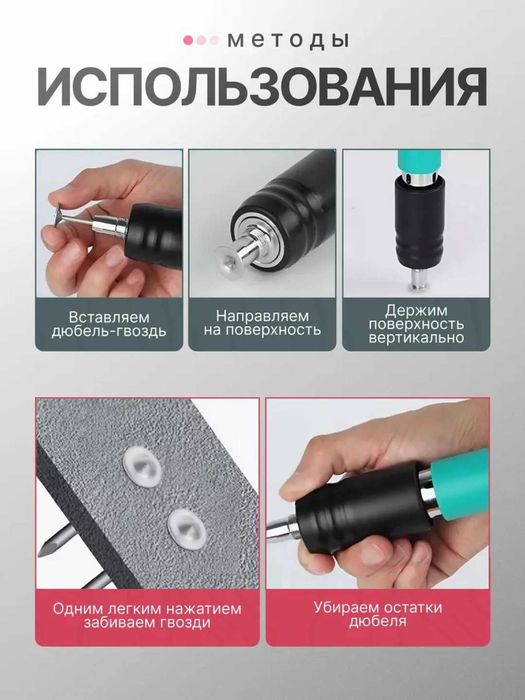 методы

ИСПОЛЬЗОВАНИЯ

Вставляем дюбель-гвоздь

Направляем на поверхность

Держим поверхность вертикально

Одним легким нажатием забиваем гвозди

Убираем остатки дюбеля