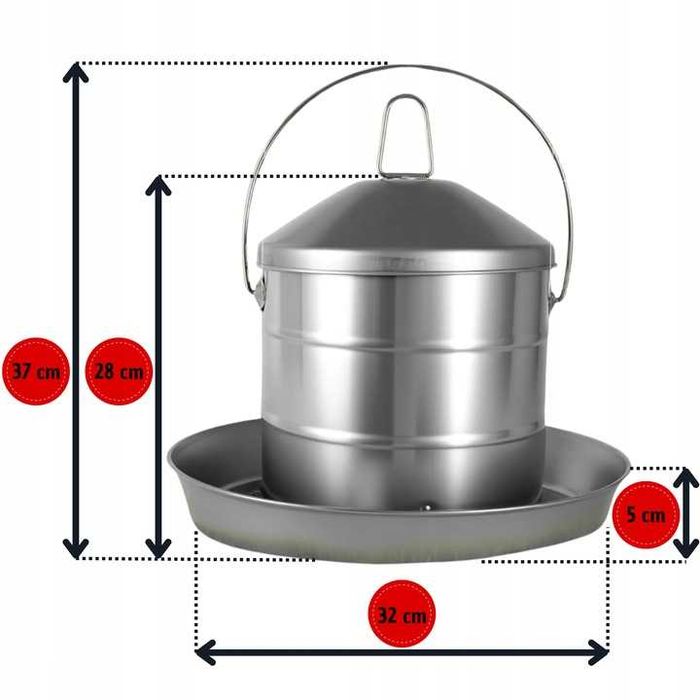 37 cm
28 cm
5 cm
32 cm