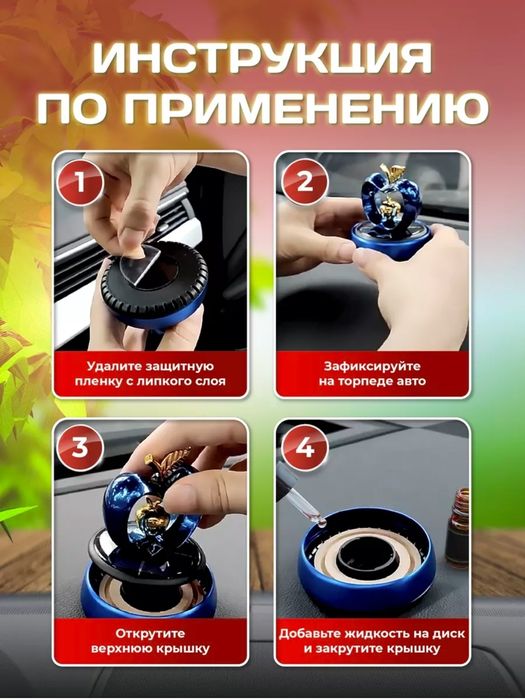 ИНСТРУКЦИЯ ПО ПРИМЕНЕНИЮ

1

Удалите защитную пленку с липкого слоя

2

Зафиксируйте на торпеде авто

3

Открутите верхнюю крышку

4

Добавьте жидкость на диск и закрутите крышку