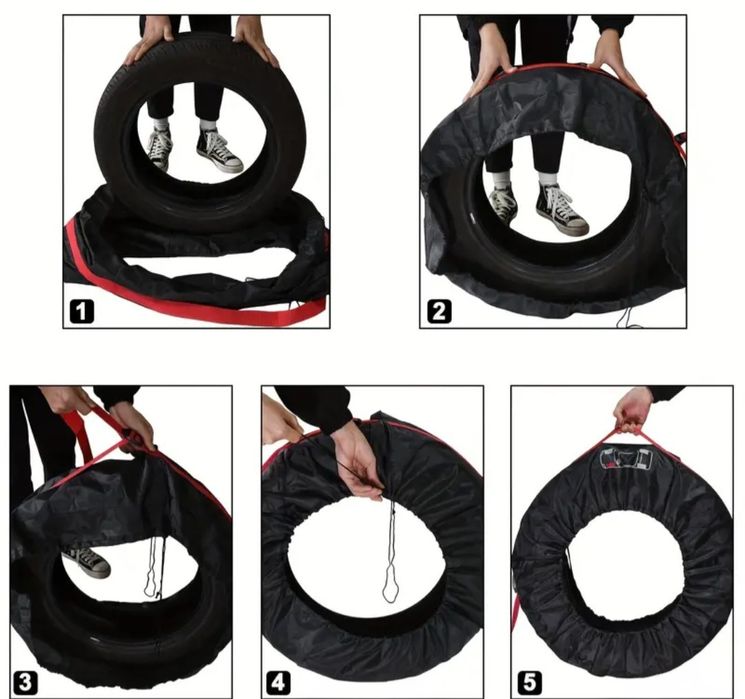 1

2

3

4

5