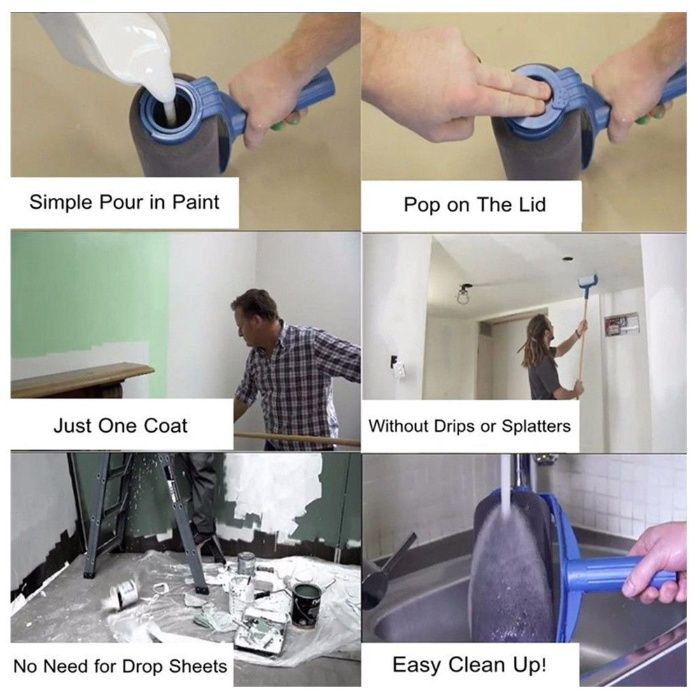 Simple Pour in Paint

Pop on The Lid

Just One Coat

Without Drips or Splatters

No Need for Drop Sheets

Easy Clean Up!