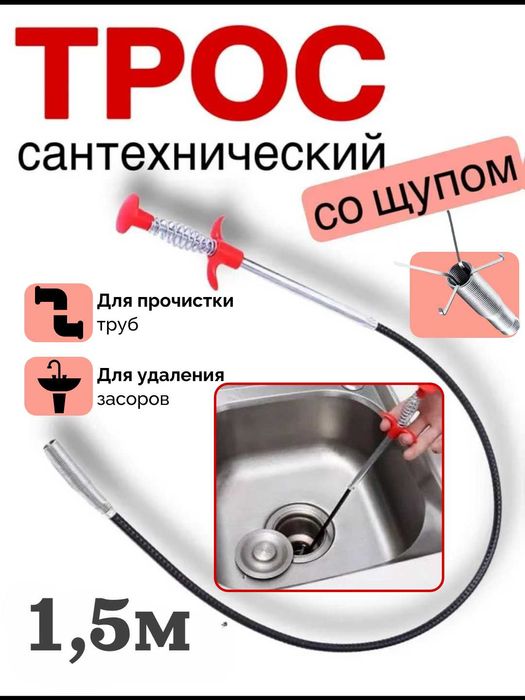 ТРОС
сантехнический

со щупом

Для прочистки
труб

Для удаления
засоров

1,5м