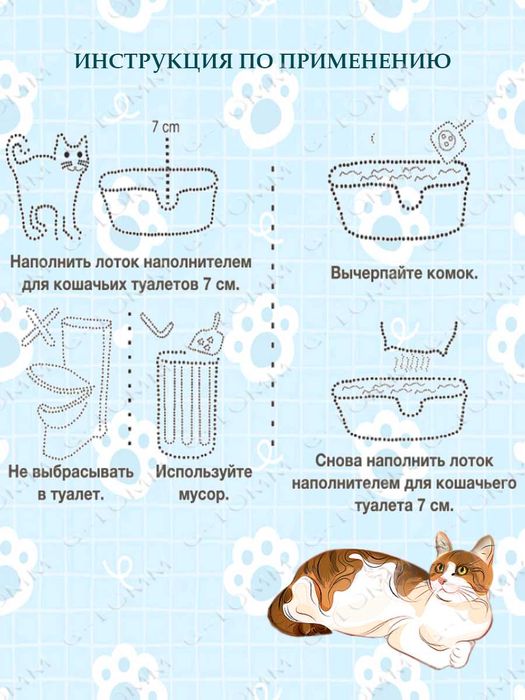 ИНСТРУКЦИЯ ПО ПРИМЕНЕНИЮ

7 cm

Наполнить лоток наполнителем для кошачьих туалетов 7 см.

Вычерпайте комок.

Не выбрасывать в туалет.

Используйте мусор.

Снова наполнить лоток наполнителем для кошачьего туалета 7 см.