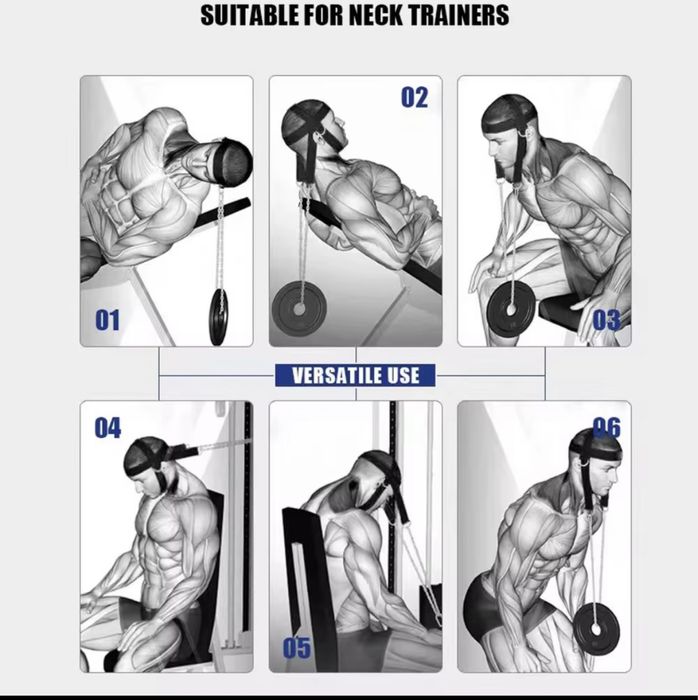 SUITABLE FOR NECK TRAINERS

01

02

03

VERSATILE USE

04

05

06