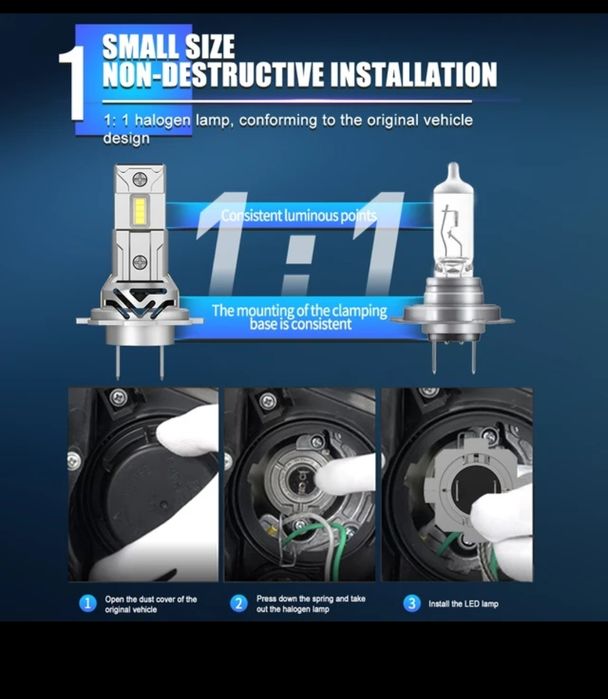 1 SMALL SIZE
NON-DESTRUCTIVE INSTALLATION

1: 1 halogen lamp, conforming to the original vehicle design

1:1

Consistent luminous points

The mounting of the clamping base is consistent

1 Open the dust cover of the original vehicle

2 Press down the spring and take out the halogen lamp

3 Install the LED lamp