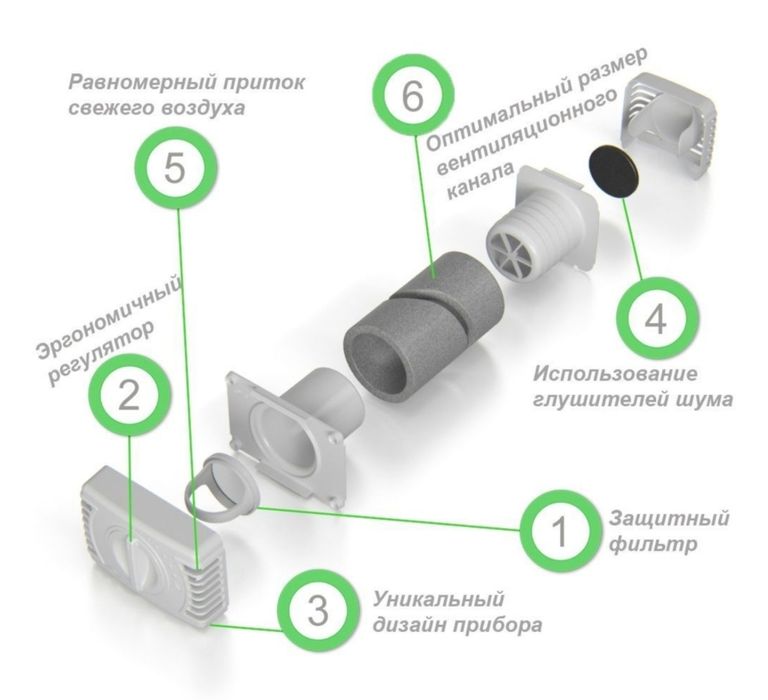 Равномерный приток свежего воздуха

5

6

Оптимальный размер вентиляционного канала

Эргономичный регулятор

2

4

Использование глушителей шума

1

Защитный фильтр

3

Уникальный дизайн прибора