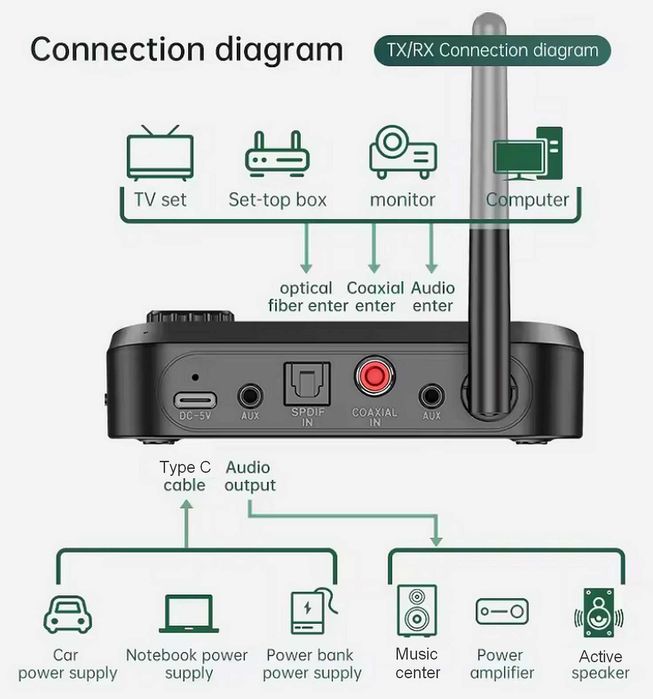 Connection diagram

TX/RX Connection diagram

TV set

Set-top box

monitor

Computer

optical fiber enter

Coaxial enter

Audio enter

DC-5V

AUX

SPDIF IN

COAXIAL IN

AUX

Type C cable

Audio output

Car power supply

Notebook power supply

Power bank power supply

Music center

Power amplifier

Active speaker