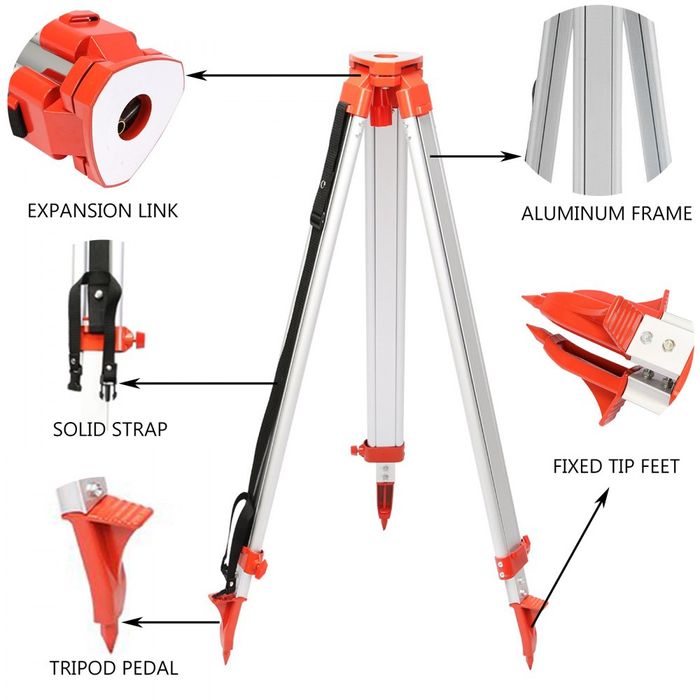 EXPANSION LINK

ALUMINUM FRAME

SOLID STRAP

FIXED TIP FEET

TRIPOD PEDAL