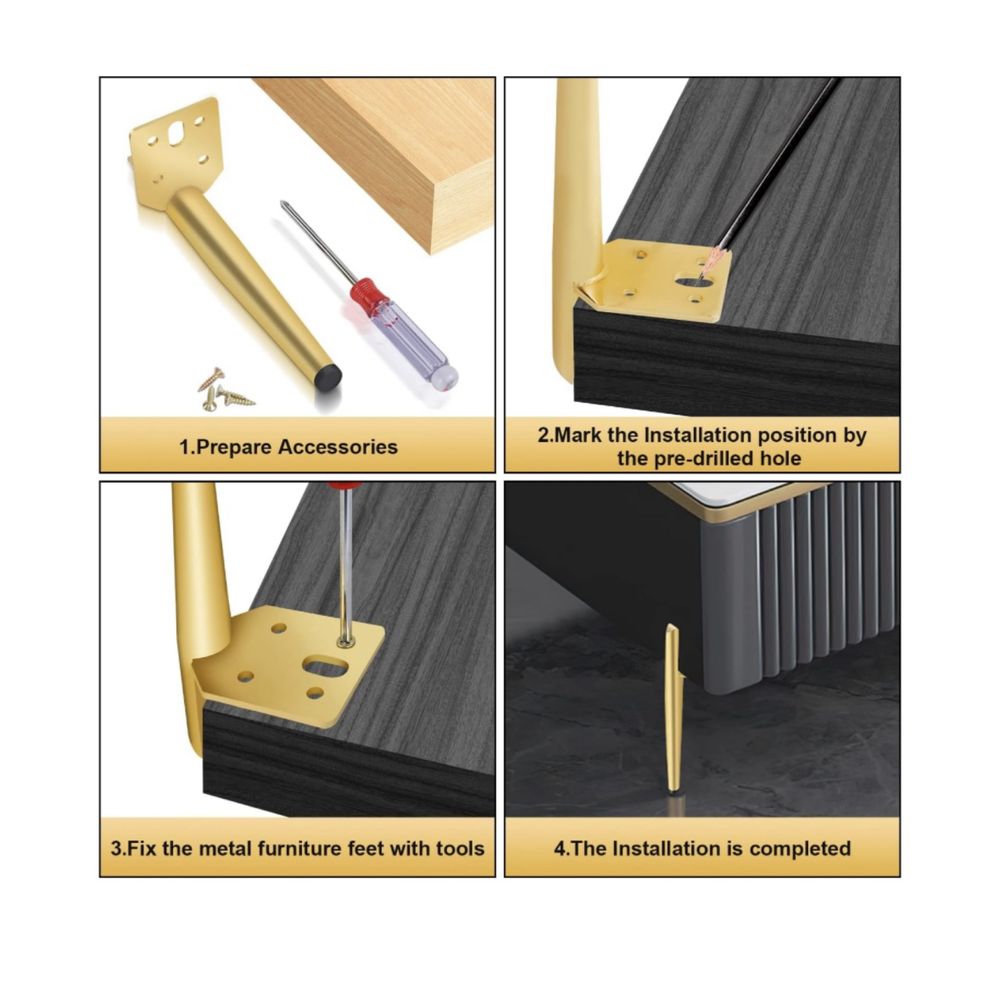 1.Prepare Accessories

2.Mark the Installation position by the pre-drilled hole

3.Fix the metal furniture feet with tools

4.The Installation is completed