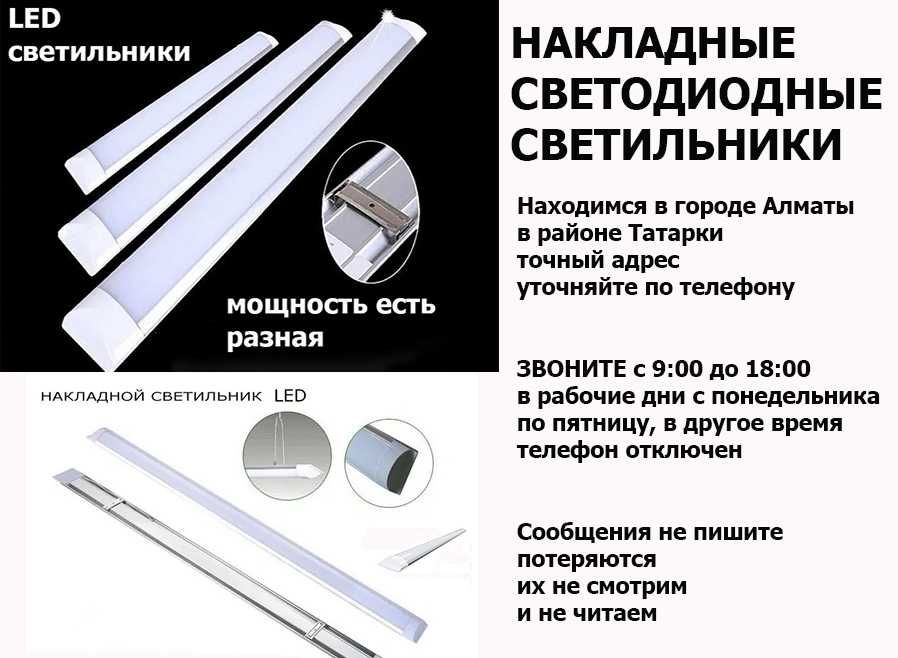 LED светильники

мощность есть разная

НАКЛАДНОЙ СВЕТИЛЬНИК LED

НАКЛАДНЫЕ СВЕТОДИОДНЫЕ СВЕТИЛЬНИКИ

Находимся в городе Алматы в районе Татарки точный адрес уточняйте по телефону

ЗВОНИТЕ с 9:00 до 18:00 в рабочие дни с понедельника по пятницу, в другое время телефон отключен

Сообщения не пишите потеряются их не смотрим и не читаем