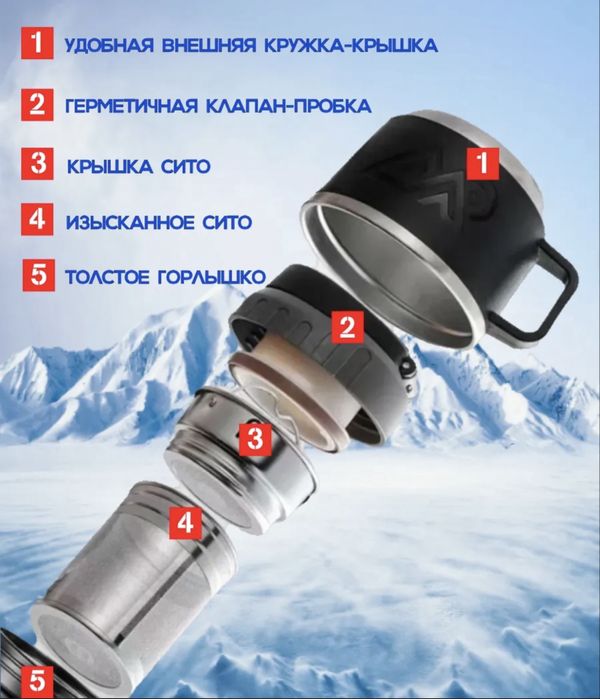 1 УДОБНАЯ ВНЕШНЯЯ КРУЖКА-КРЫШКА

2 ГЕРМЕТИЧНАЯ КЛАПАН-ПРОБКА

3 КРЫШКА СИТО

4 ИЗЫСКАННОЕ СИТО

5 ТОЛСТОЕ ГОРЛЫШКО

1

2

3

4

5