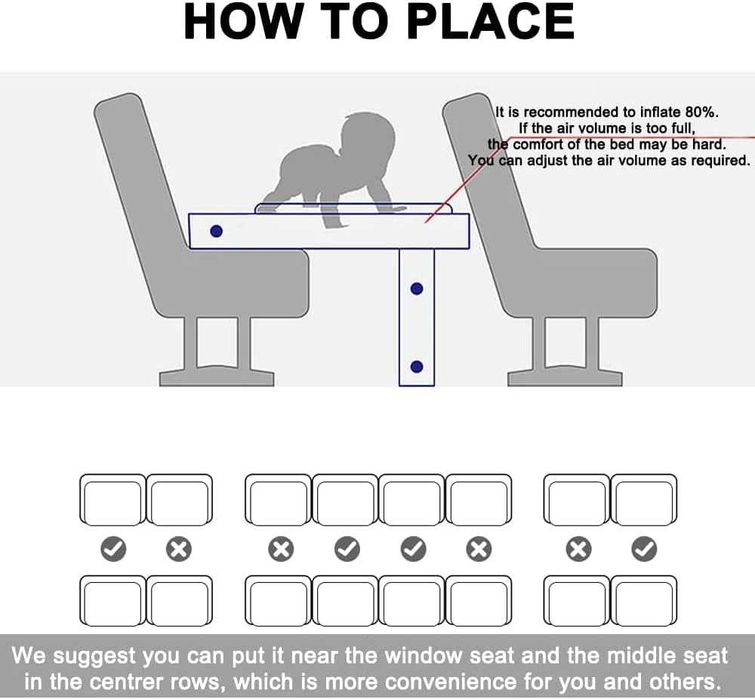 HOW TO PLACE

It is recommended to inflate 80%.
If the air volume is too full,
the comfort of the bed may be hard.
You can adjust the air volume as required.

We suggest you can put it near the window seat and the middle seat in the centrer rows, which is more convenience for you and others.