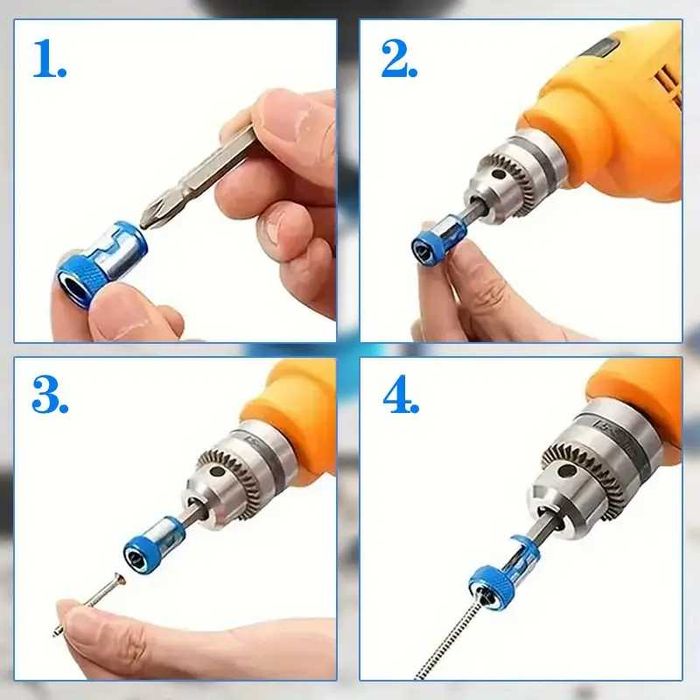 1.

2.

3.

4.