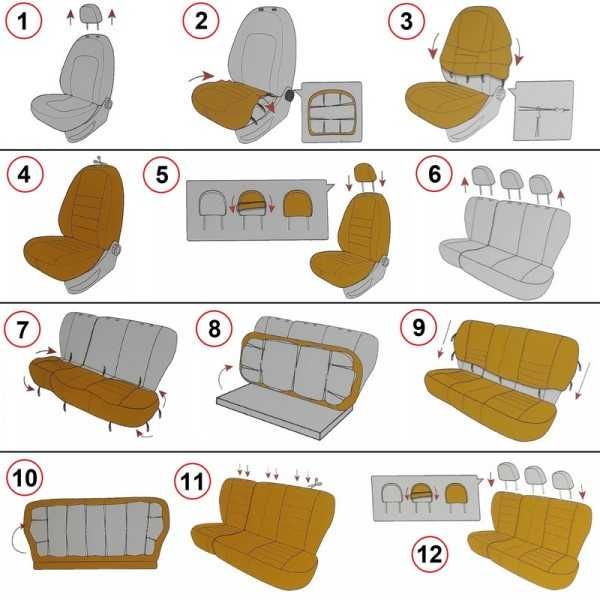 1

2

3

4

5

6

7

8

9

10

11

12