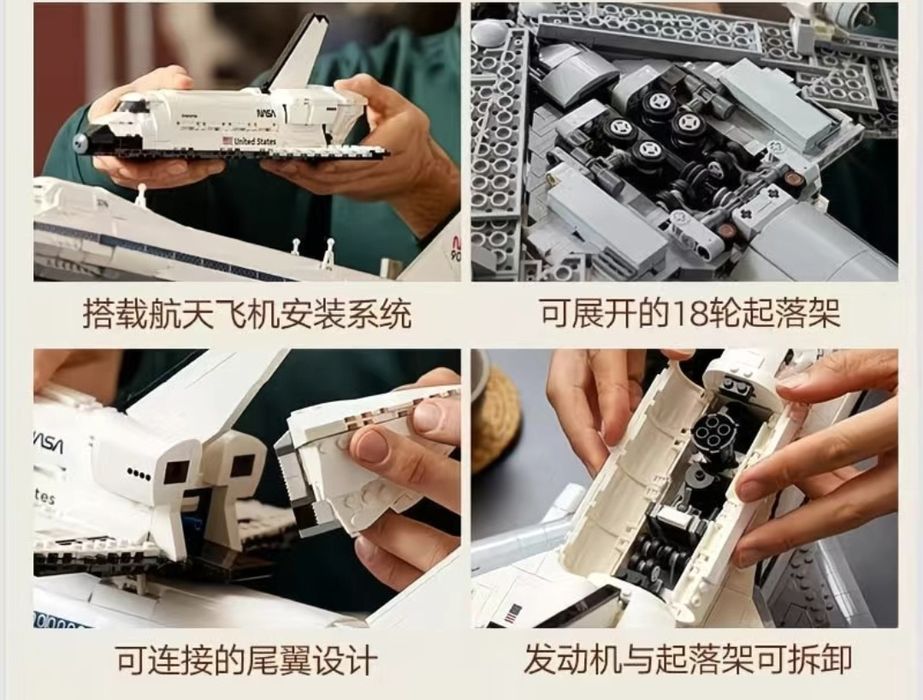 NASA

United States

搭载航天飞机安装系统

可展开的18轮起落架

NASA

tes

可连接的尾翼设计

发动机与起落架可拆卸