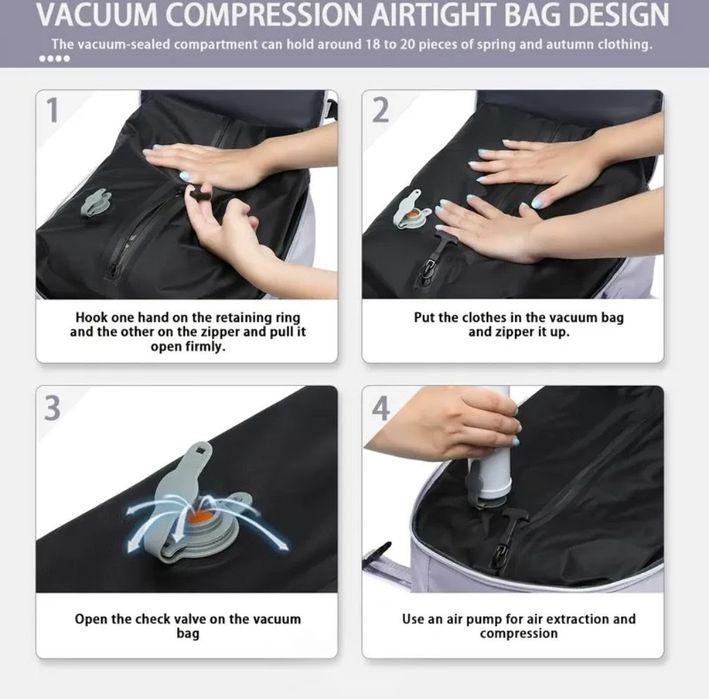 VACUUM COMPRESSION AIRTIGHT BAG DESIGN

The vacuum-sealed compartment can hold around 18 to 20 pieces of spring and autumn clothing.

1

Hook one hand on the retaining ring and the other on the zipper and pull it open firmly.

2

Put the clothes in the vacuum bag and zipper it up.

3

Open the check valve on the vacuum bag

4

Use an air pump for air extraction and compression