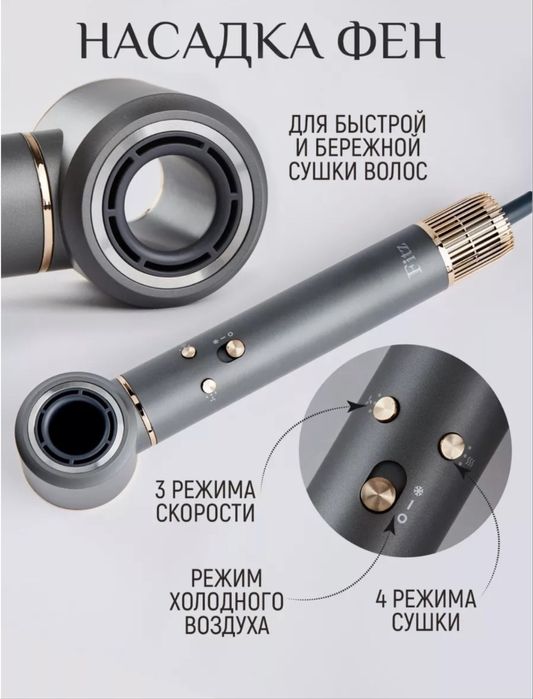 НАСАДКА ФЕН

ДЛЯ БЫСТРОЙ И БЕРЕЖНОЙ СУШКИ ВОЛОС

Fitz

3 РЕЖИМА СКОРОСТИ

РЕЖИМ ХОЛОДНОГО ВОЗДУХА

4 РЕЖИМА СУШКИ