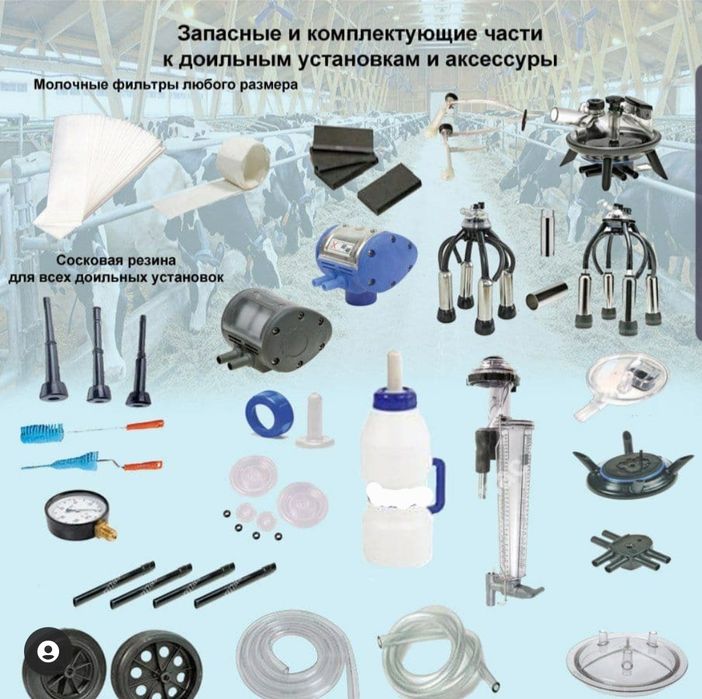 Запасные и комплектующие части к доильным установкам и аксессуры

Молочные фильтры любого размера

Сосковая резина для всех доильных установок