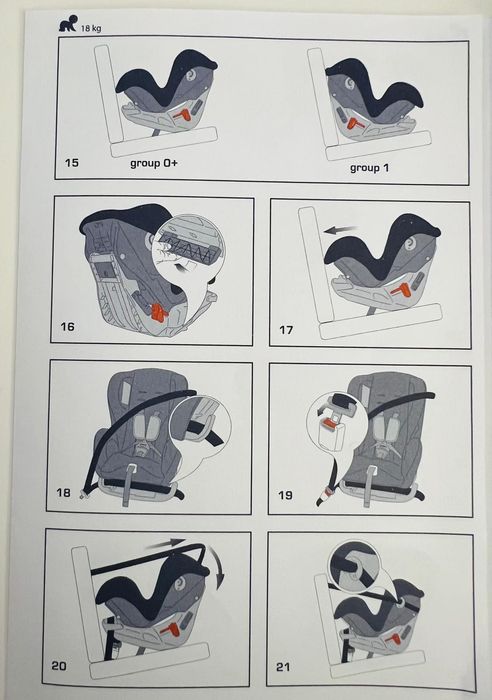 18 kg

15 group 0+ group 1

16

17

18

19

20

21