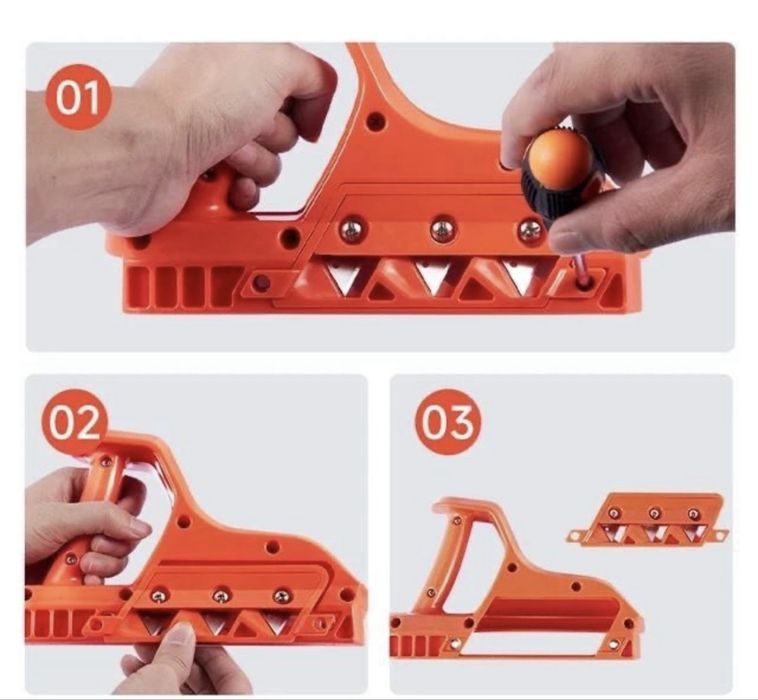 01

02

03