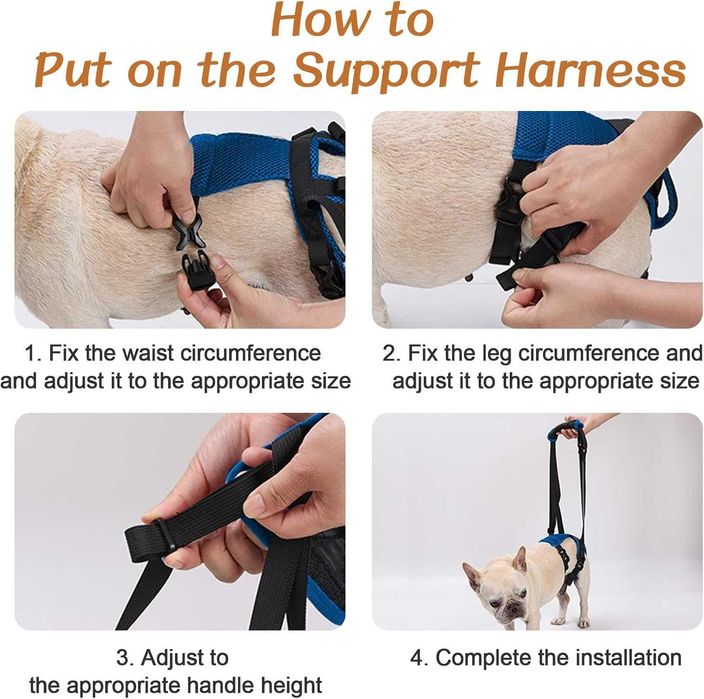 How to
Put on the Support Harness

1. Fix the waist circumference and adjust it to the appropriate size

2. Fix the leg circumference and adjust it to the appropriate size

3. Adjust to the appropriate handle height

4. Complete the installation