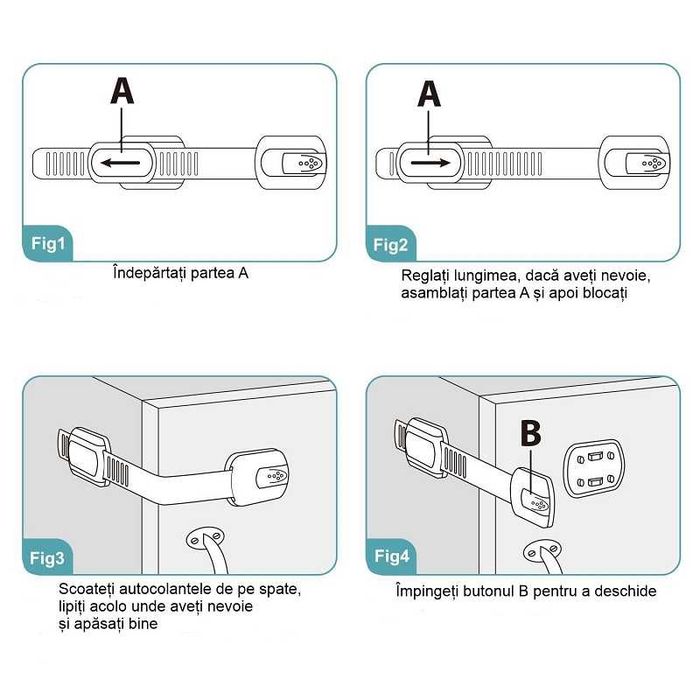 A

Fig1

Îndepărtați partea A

A

Fig2

Reglați lungimea, dacă aveți nevoie, asamblați partea A și apoi blocați

Fig3

Scoateți autocolantele de pe spate, lipiți acolo unde aveți nevoie și apăsați bine

B

Fig4

Împingeți butonul B pentru a deschide