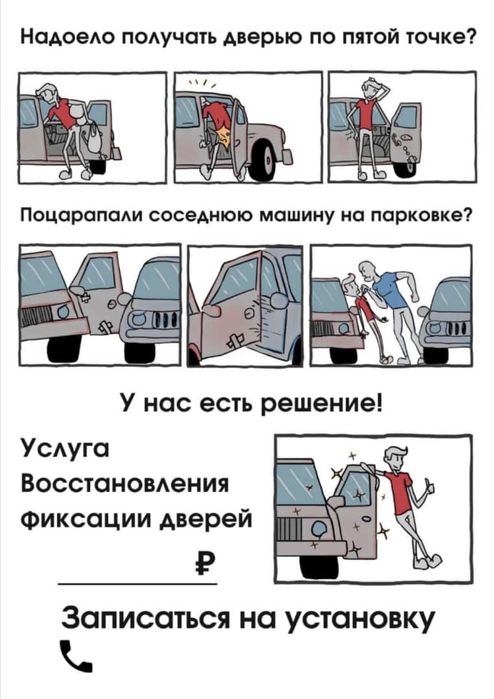 Надоело получать дверью по пятой точке?

Поцарапали соседнюю машину на парковке?

У нас есть решение!

Услуга
Восстановления
фиксации дверей

₽

Записаться на установку