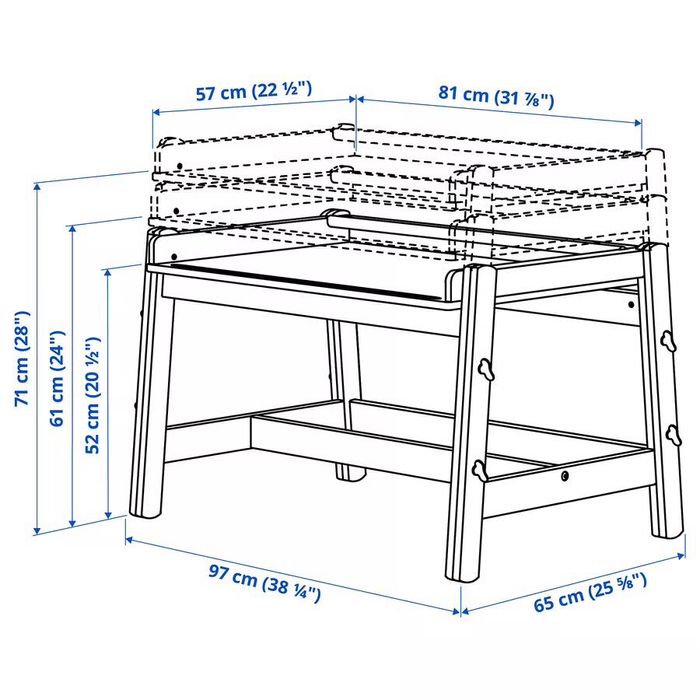 57 cm (22 ½")
81 cm (31 ⅞")
71 cm (28")
61 cm (24")
52 cm (20 ½")
97 cm (38 ¼")
65 cm (25 ⅝")