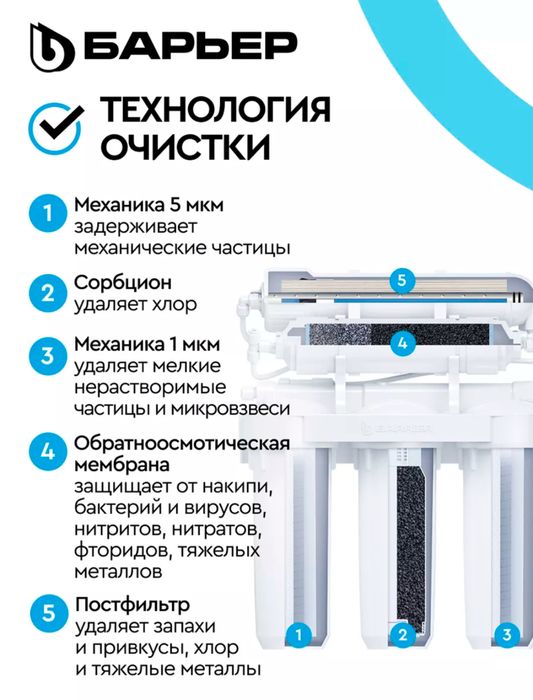 БАРЬЕР

ТЕХНОЛОГИЯ ОЧИСТКИ

1 Механика 5 мкм задерживает механические частицы

2 Сорбцион удаляет хлор

3 Механика 1 мкм удаляет мелкие нерастворимые частицы и микровзвеси

4 Обратноосмотическая мембрана защищает от накипи, бактерий и вирусов, нитритов, нитратов, фторидов, тяжелых металлов

5 Постфильтр удаляет запахи и привкусы, хлор и тяжелые металлы

5

4

БАРЬЕР

1

2

3