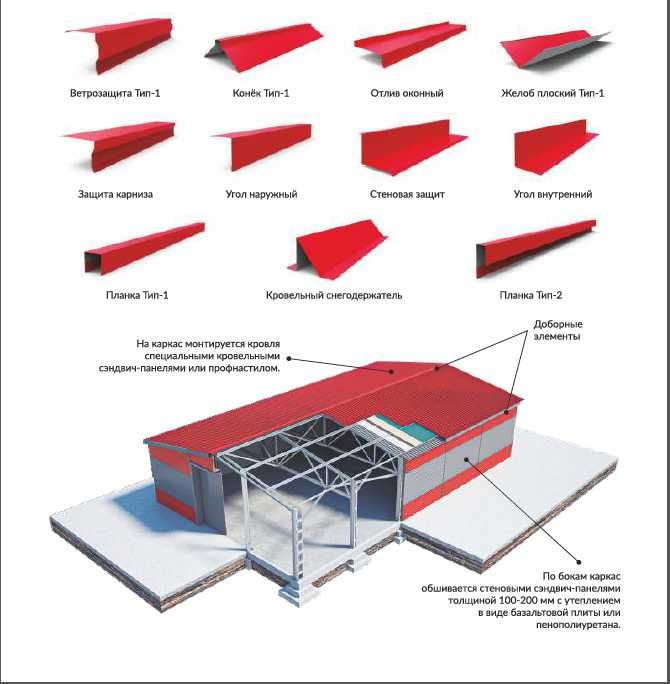 Ветрозащита Тип-1

Конёк Тип-1

Отлив оконный

Желоб плоский Тип-1

Защита карниза

Угол наружный

Стеновая защит

Угол внутренний

Планка Тип-1

Кровельный снегодержатель

Планка Тип-2

На каркас монтируется кровля специальными кровельными сэндвич-панелями или профнастилом.

Доборные элементы

По бокам каркас обшивается стеновыми сэндвич-панелями толщиной 100-200 мм с утеплением в виде базальтовой плиты или пенополиуретана.