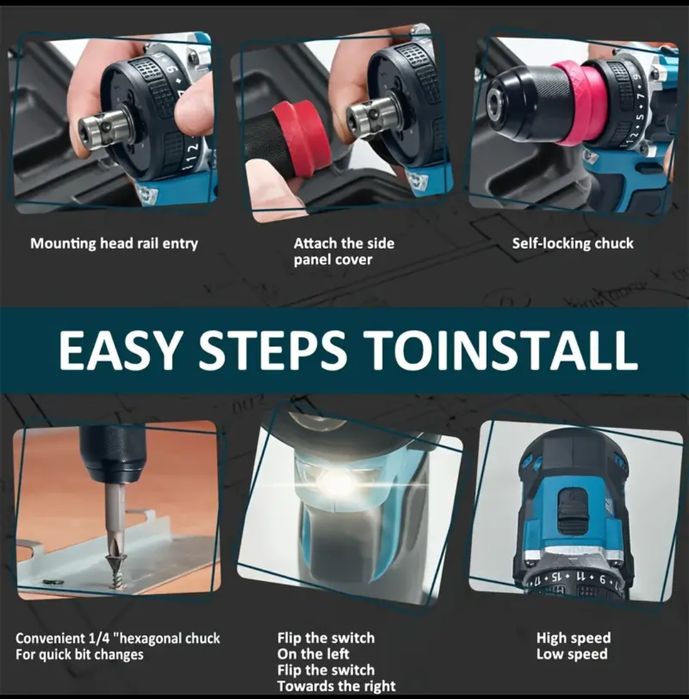 Mounting head rail entry

Attach the side panel cover

Self-locking chuck

EASY STEPS TOINSTALL

Convenient 1/4 "hexagonal chuck
For quick bit changes

Flip the switch
On the left
Flip the switch
Towards the right

High speed
Low speed