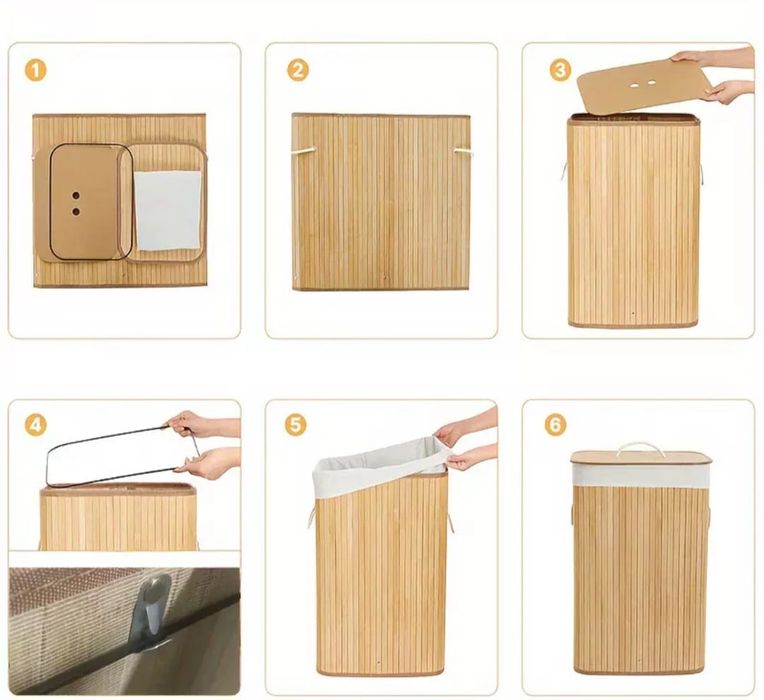 1

2

3

4

5

6