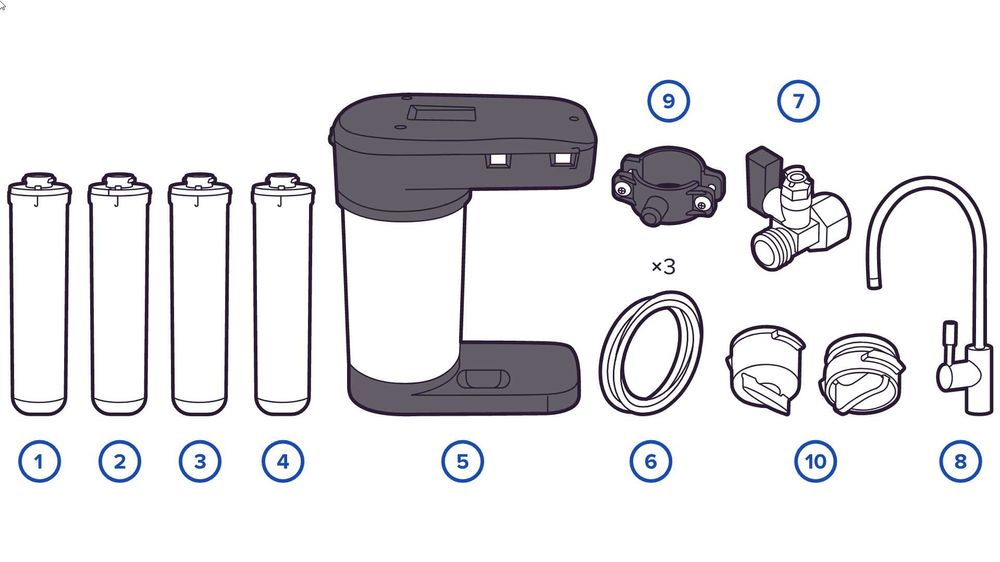 9
7
×3
1
2
3
4
5
6
10
8