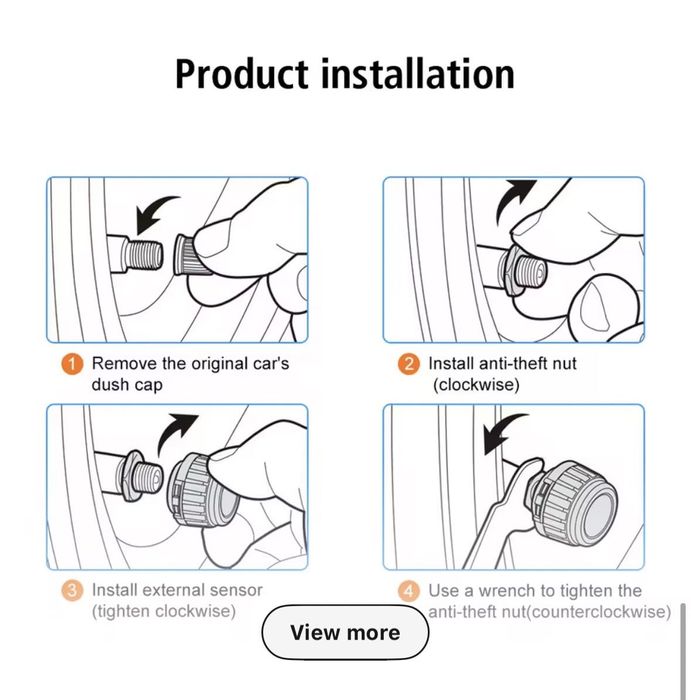 Product installation

1 Remove the original car's dush cap

2 Install anti-theft nut (clockwise)

3 Install external sensor (tighten clockwise)

4 Use a wrench to tighten the anti-theft nut(counterclockwise)

View more