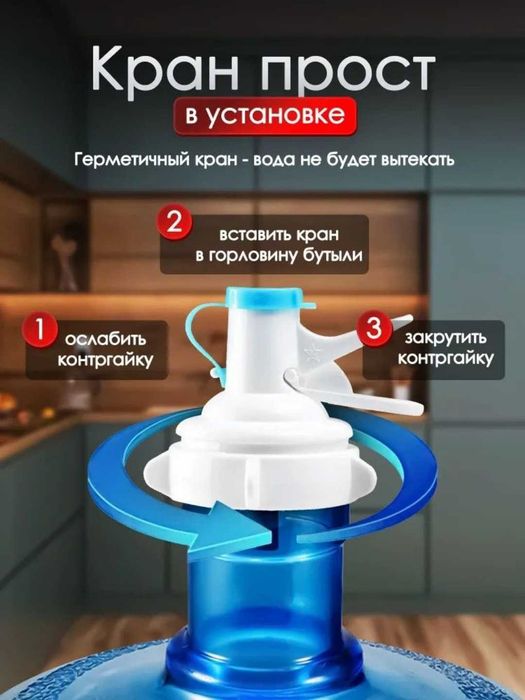 Кран прост

в установке

Герметичный кран - вода не будет вытекать

2 вставить кран в горловину бутыли

1 ослабить контргайку

3 закрутить контргайку